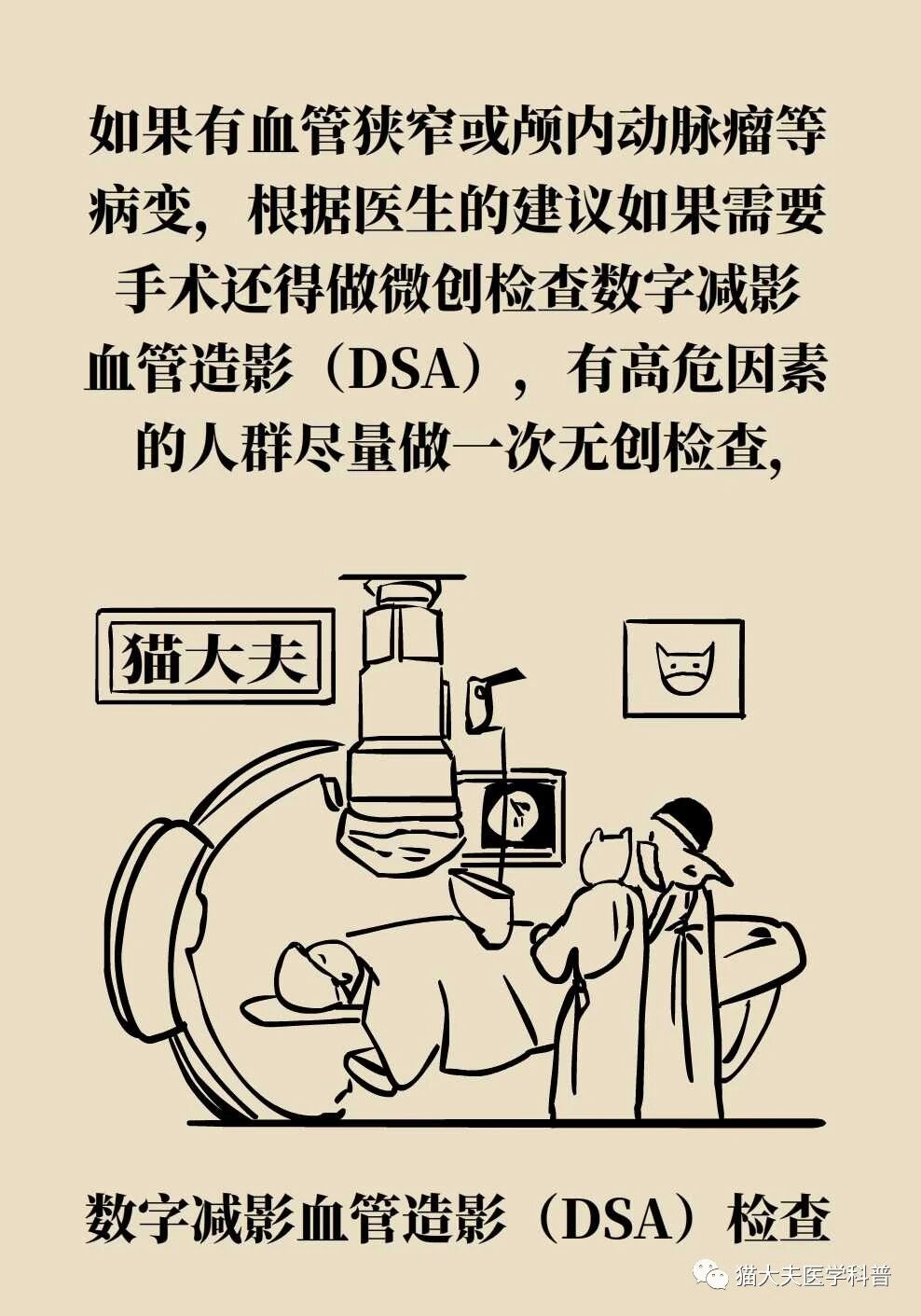 如果有血管狭窄或颅内动脉瘤等病变，根据医生的建议如果需要手术还得做微创检查数字减影血管造影（DSA），有高危因素的人群尽量做一次无创检查,

猫大夫

数字减影血管造影（DSA）检查

猫大夫医学科普